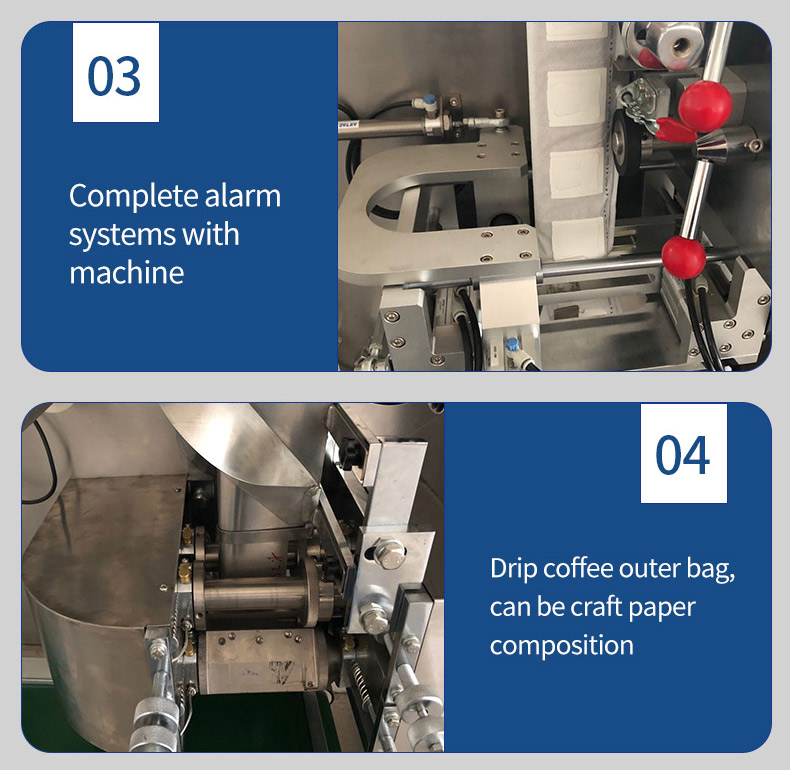 03

Complete alarm systems with machine

04

Drip coffee outer bag, can be craft paper composition