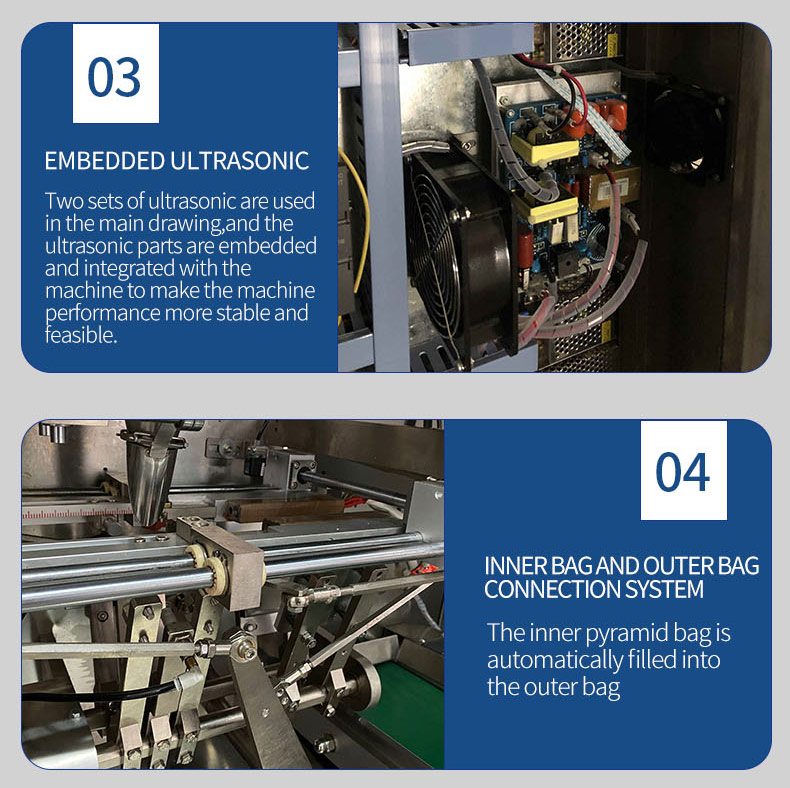 03

EMBEDDED ULTRASONIC

Two sets of ultrasonic are used in the main drawing,and the ultrasonic parts are embedded and integrated with the machine to make the machine performance more stable and feasible.

04

INNER BAG AND OUTER BAG CONNECTION SYSTEM

The inner pyramid bag is automatically filled into the outer bag